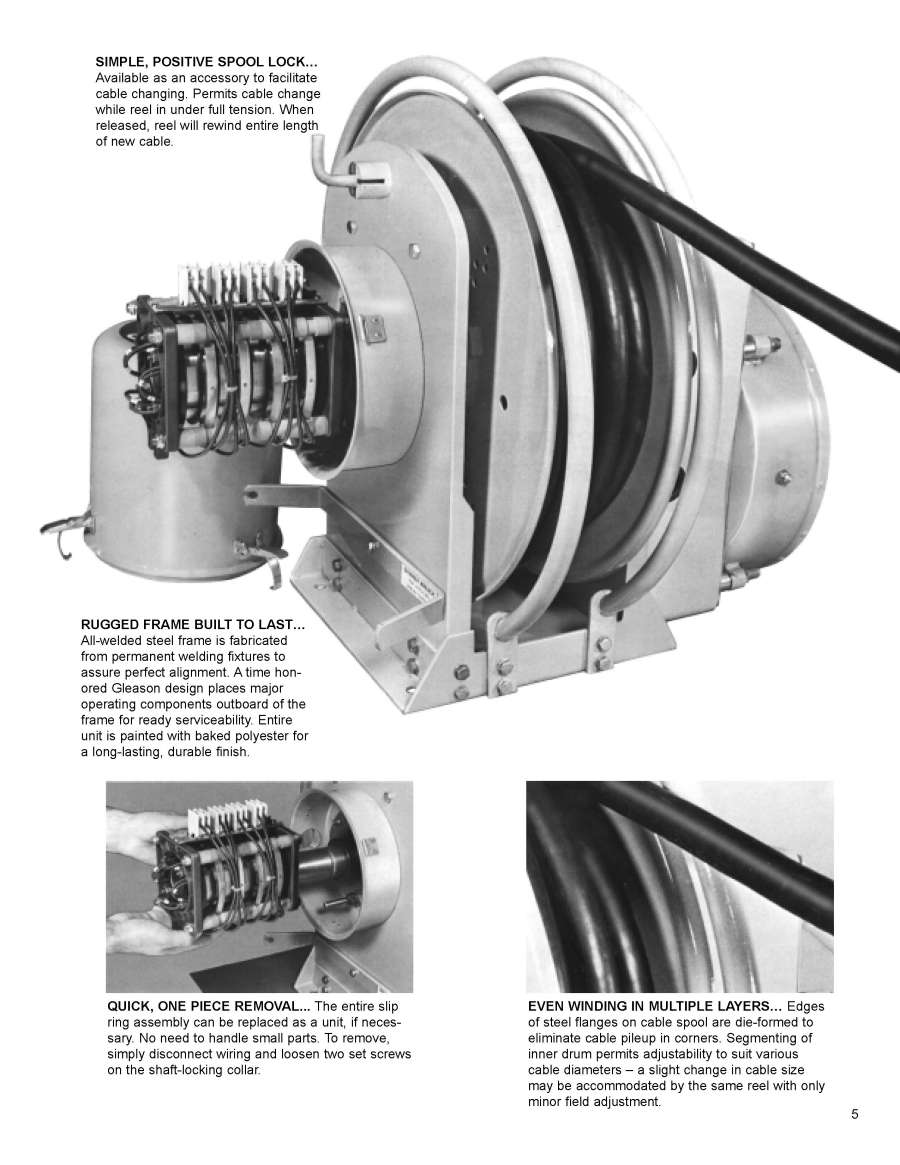 SIMPLE, POSITIVE SPOOL LOCK... Available as an accessory to facilitate cable changing. Permits cable change while reel in under full tension. When released, reel will rewind entire length of new cable.

RUGGED FRAME BUILT TO LAST... All-welded steel frame is fabricated from permanent welding fixtures to assure perfect alignment. A time honored Gleason design places major operating components outboard of the frame for ready serviceability. Entire unit is painted with baked polyester for a long-lasting, durable finish.

QUICK, ONE PIECE REMOVAL... The entire slip ring assembly can be replaced as a unit, if necessary. No need to handle small parts. To remove, simply disconnect wiring and loosen two set screws on the shaft-locking collar.

EVEN WINDING IN MULTIPLE LAYERS... Edges of steel flanges on cable spool are die-formed to eliminate cable pileup in corners. Segmenting of inner drum permits adjustability to suit various cable diameters – a slight change in cable size may be accommodated by the same reel with only minor field adjustment.

5